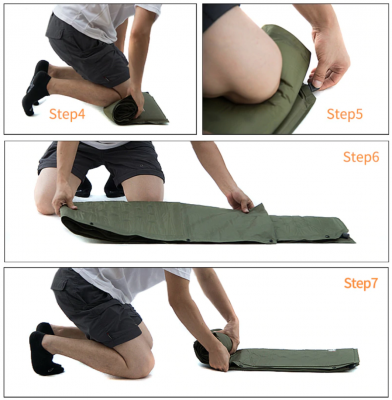 Step4

Step5

Step6

Step7