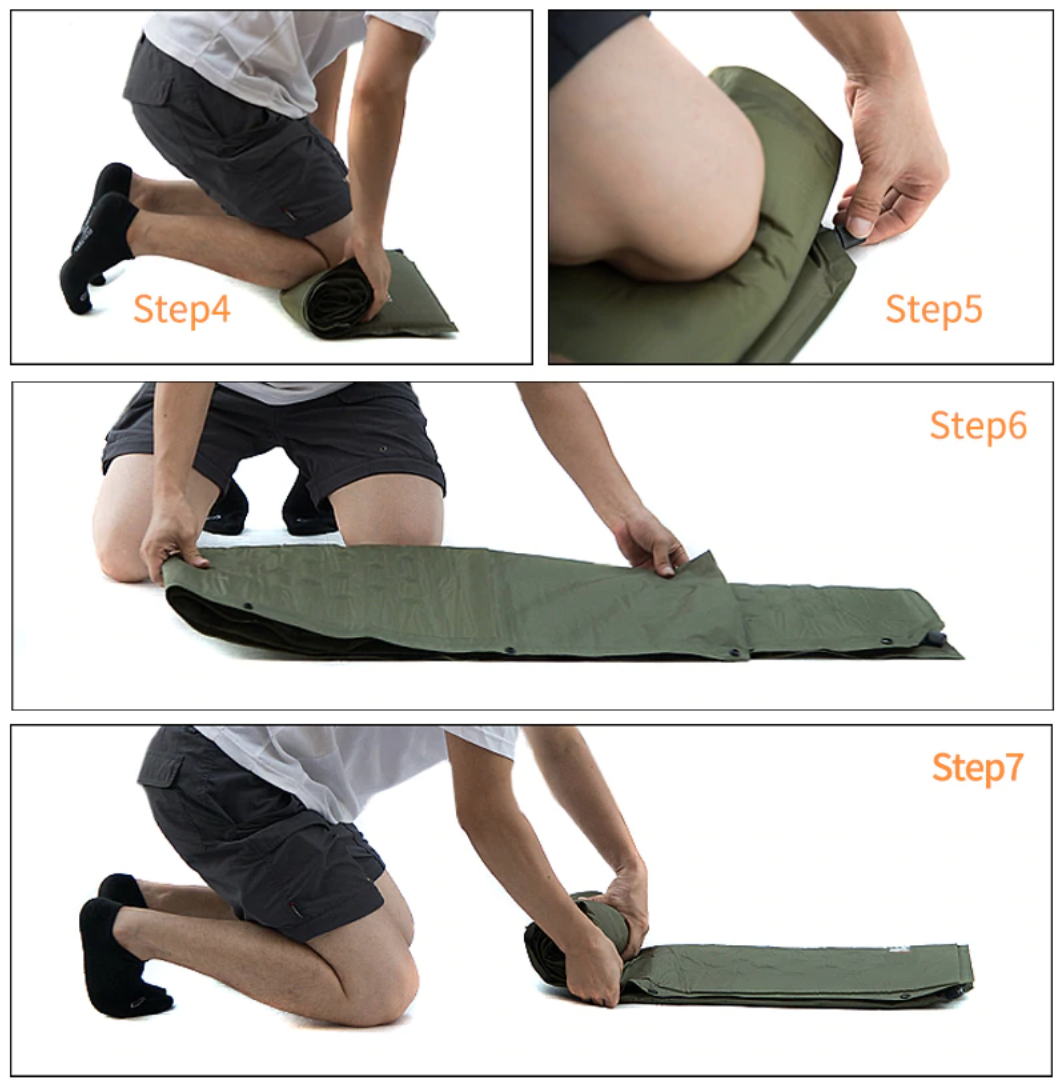 Step4

Step5

Step6

Step7