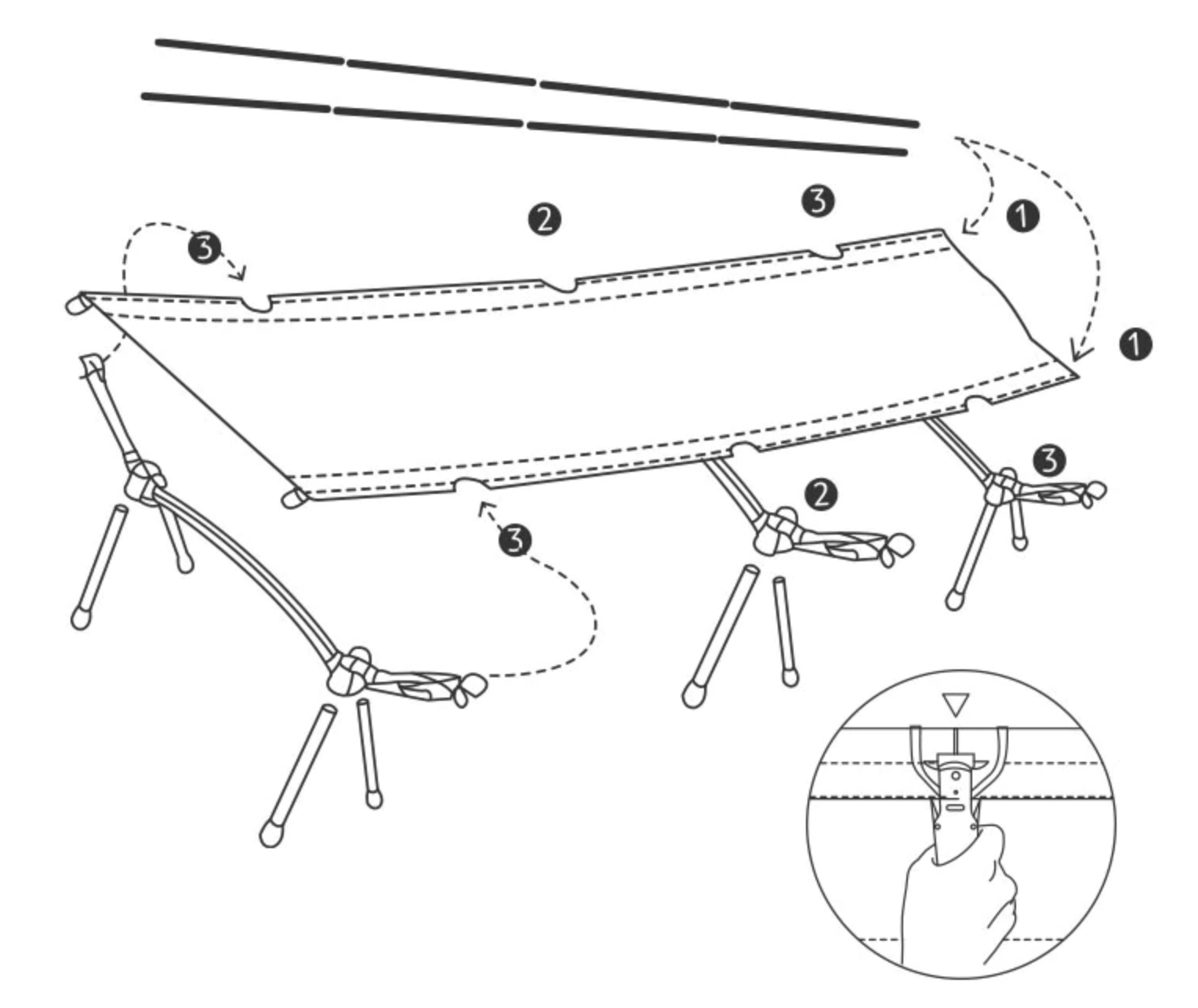 3
2
3
1
1
3
2
3