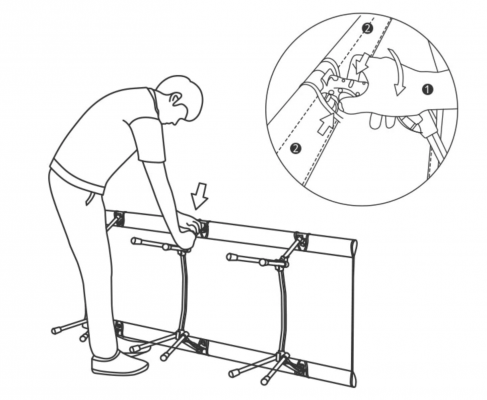 2
1
2