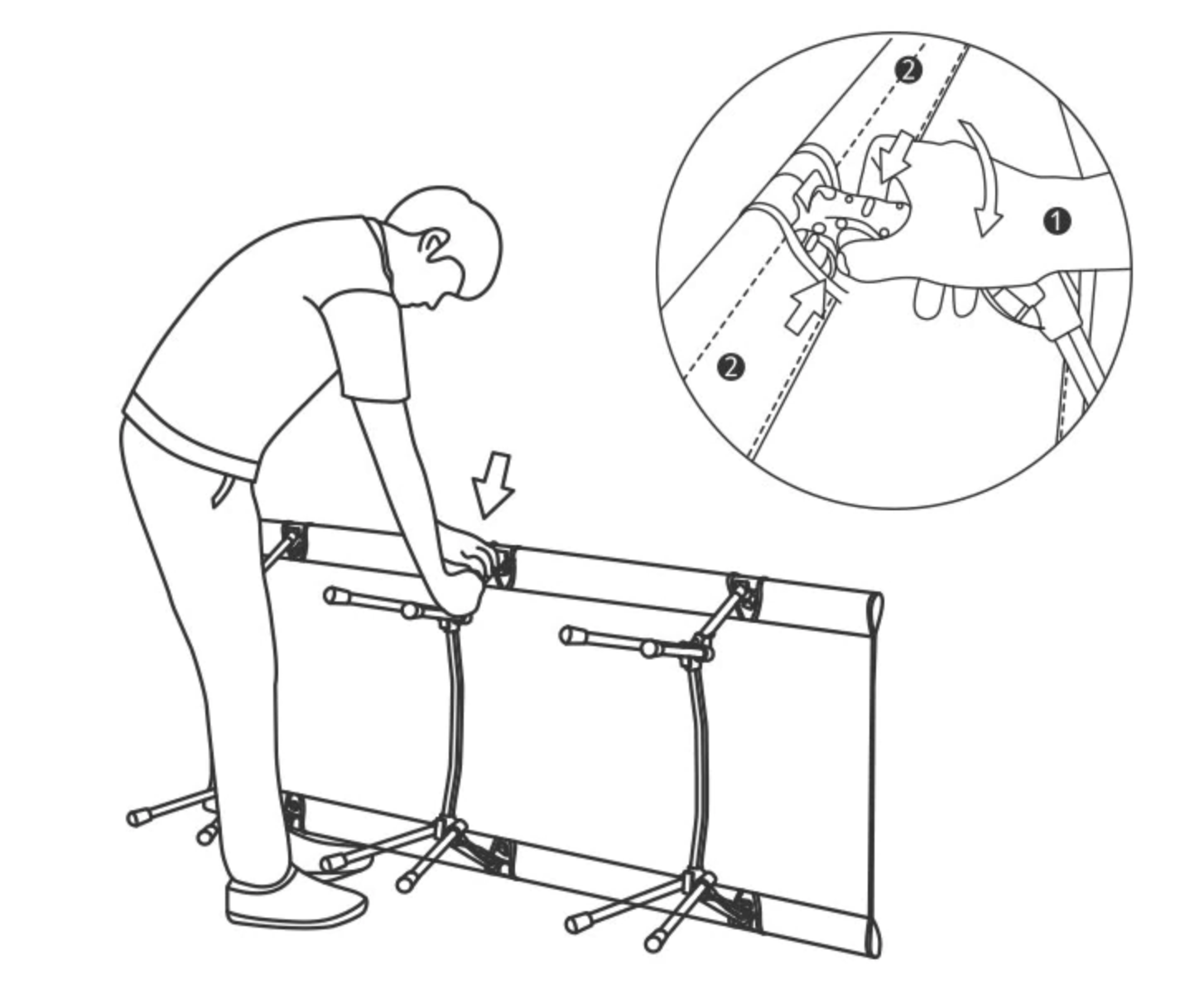 2
1
2