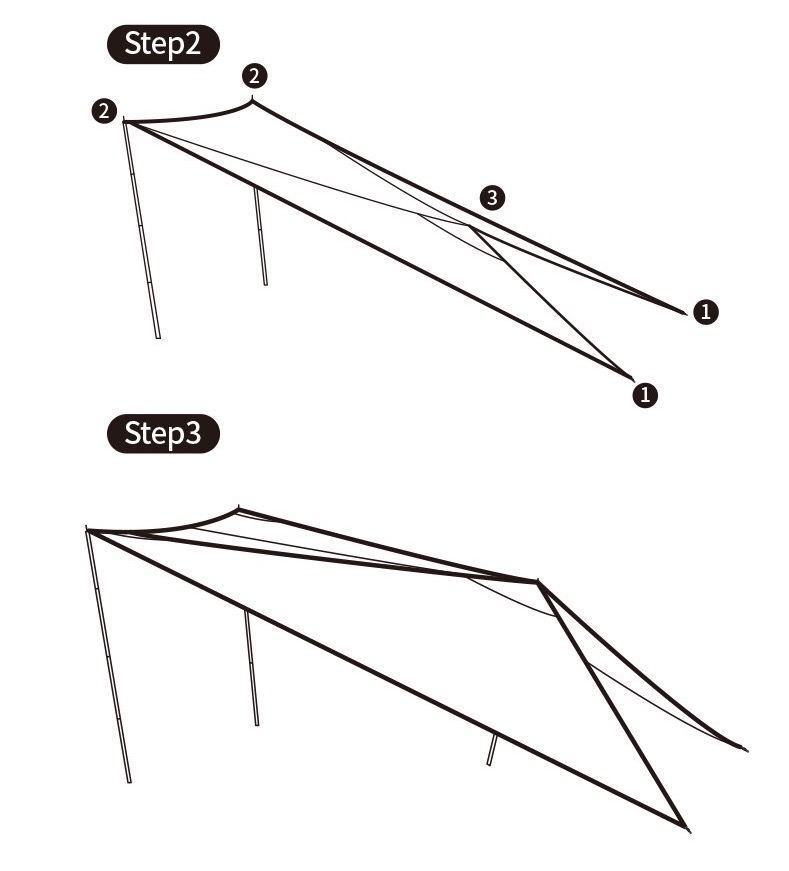 Step2

2

2

3

1

1

Step3