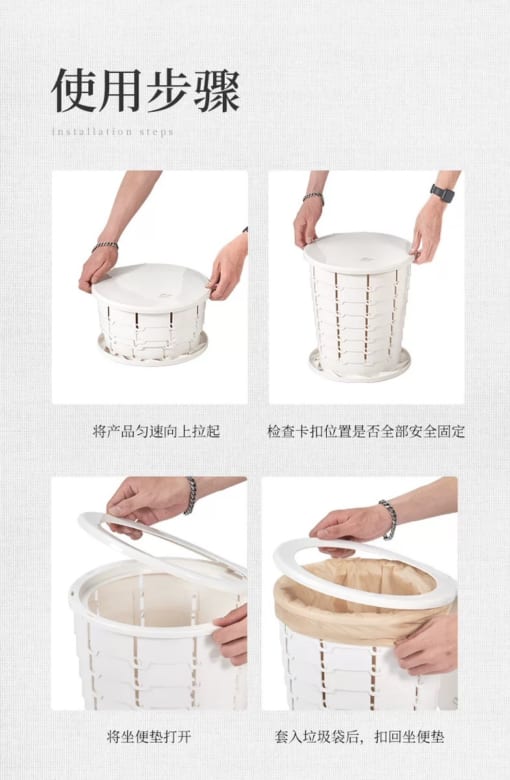 使用步骤

installation steps

将产品匀速向上拉起

检查卡扣位置是否全部安全固定

将坐便垫打开

套入垃圾袋后，扣回坐便垫