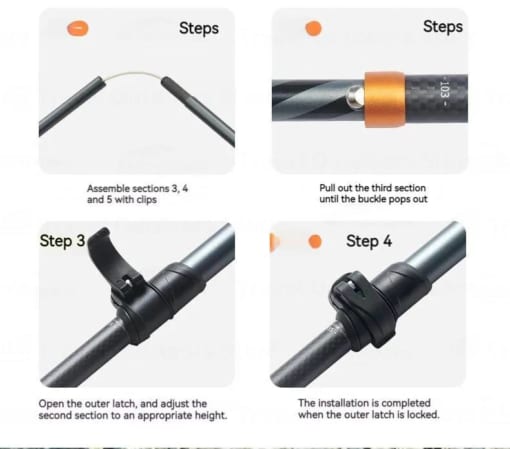 Steps

Assemble sections 3, 4 and 5 with clips

Steps

- 103 -

Pull out the third section until the buckle pops out

Step 3

Open the outer latch, and adjust the second section to an appropriate height.

Step 4

The installation is completed when the outer latch is locked.